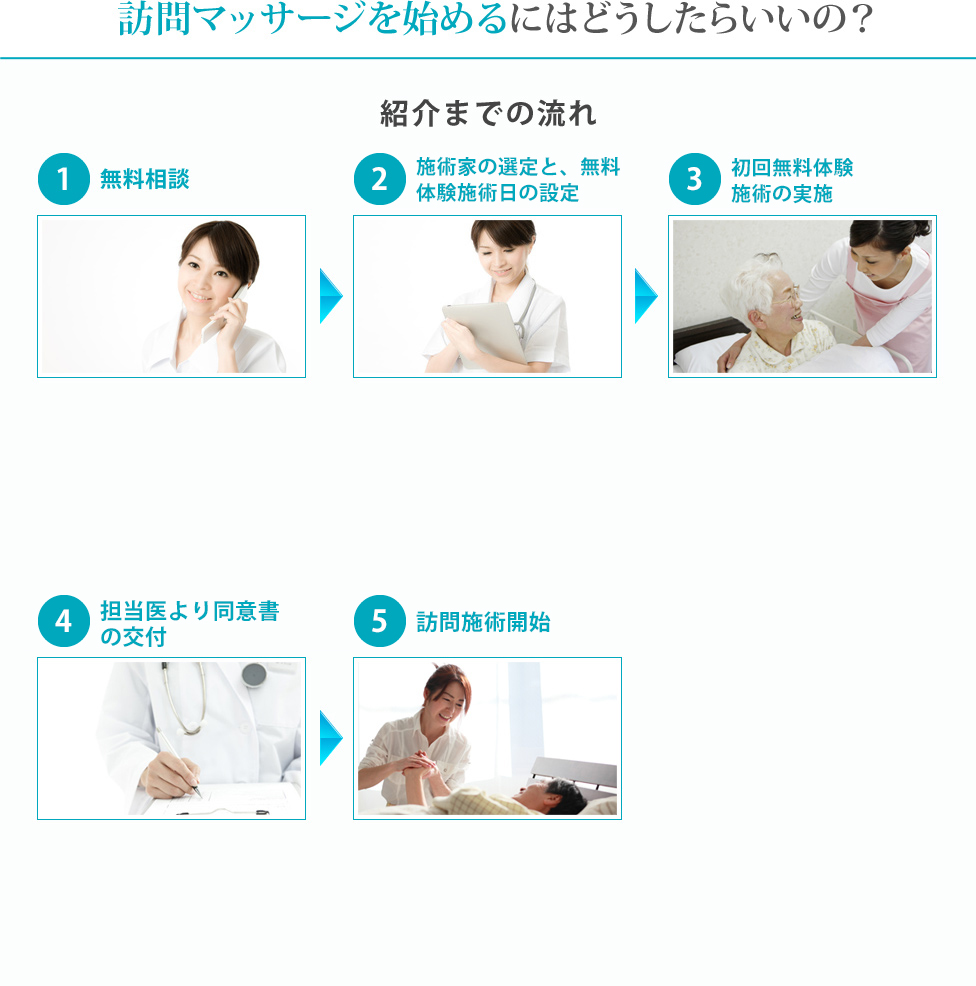 訪問マッサージを始めるにはどうしたらいいの？

紹介までの流れ

1 無料相談

2 施術家の選定と、無料体験施術日の設定

3 初回無料体験施術の実施

4 担当医より同意書の交付

5 訪問施術開始